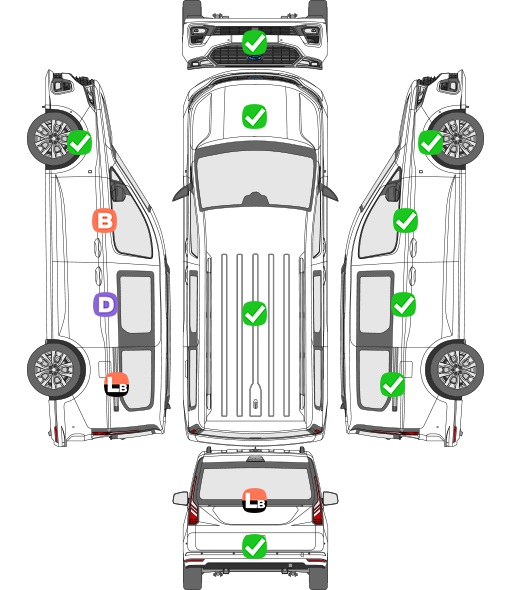 B
D
LB
LB