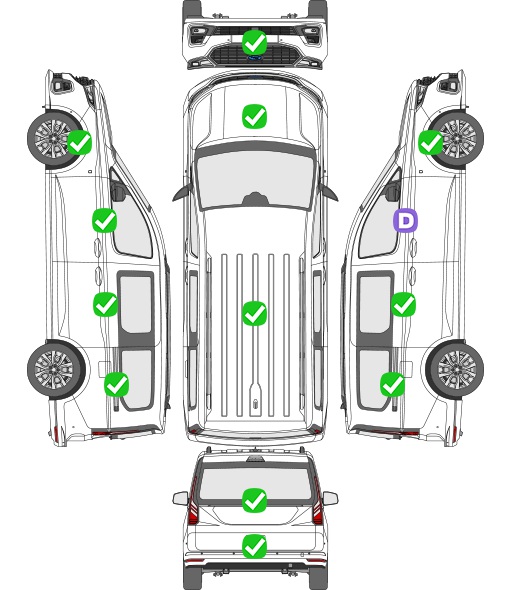 D