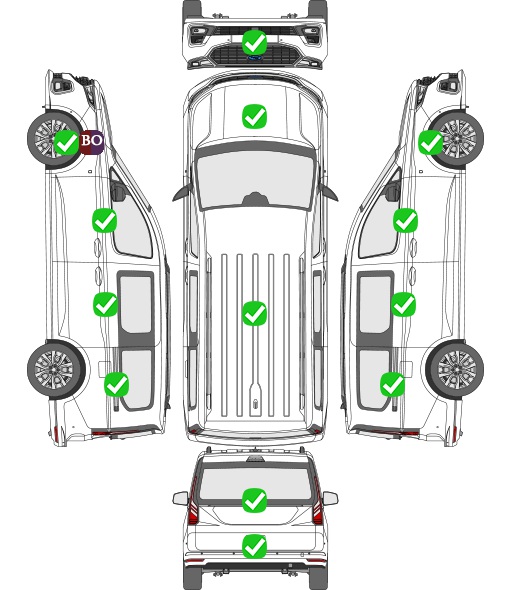 BO