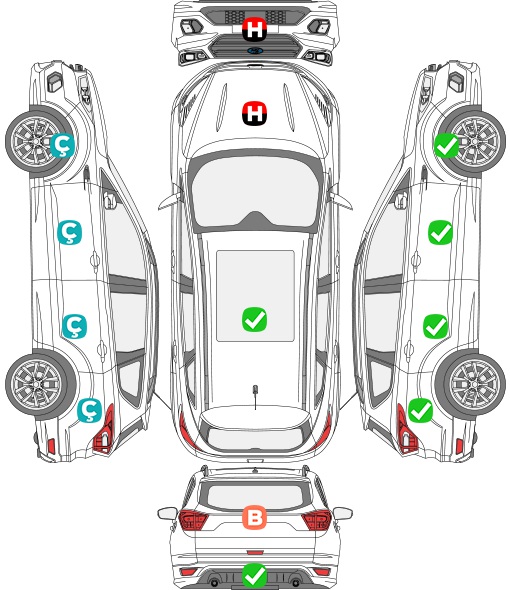 H
H
Ç
Ç
Ç
Ç
B