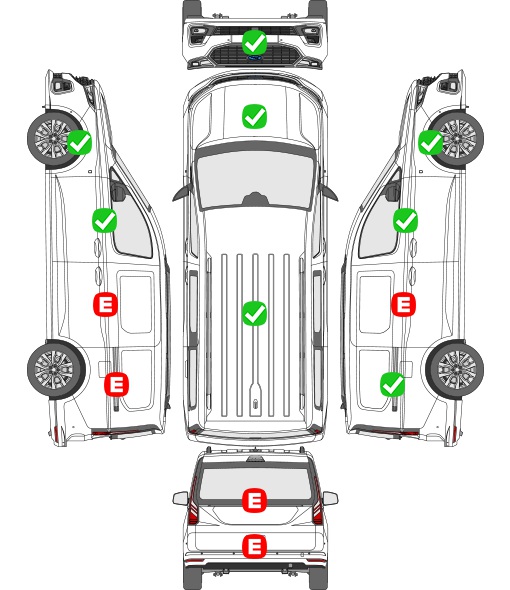 E

E

E

E

E