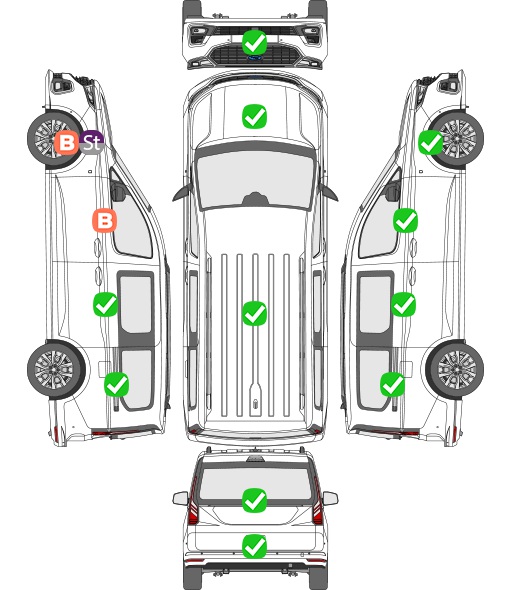 B St

B