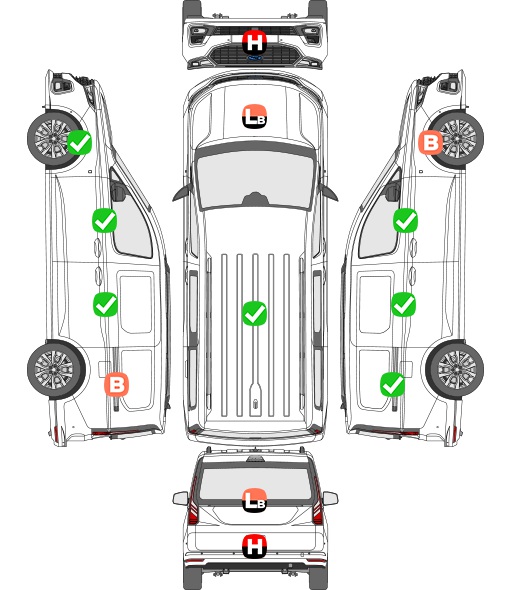 H

LB

B

B

LB

H