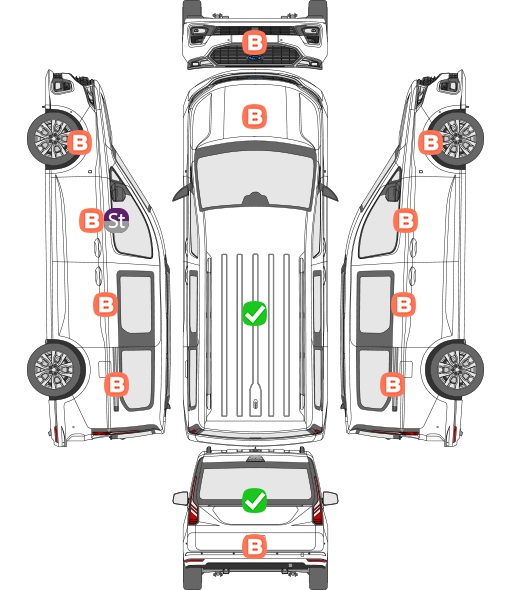 B
B
B
B
St
B
B
B
B
B
B
B