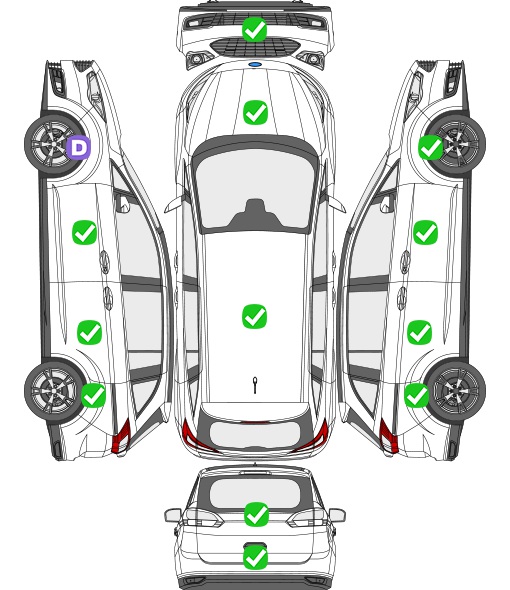 D