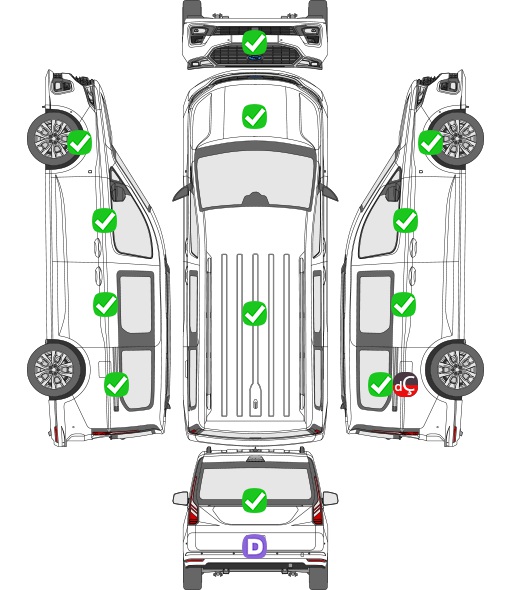 dÇ

D