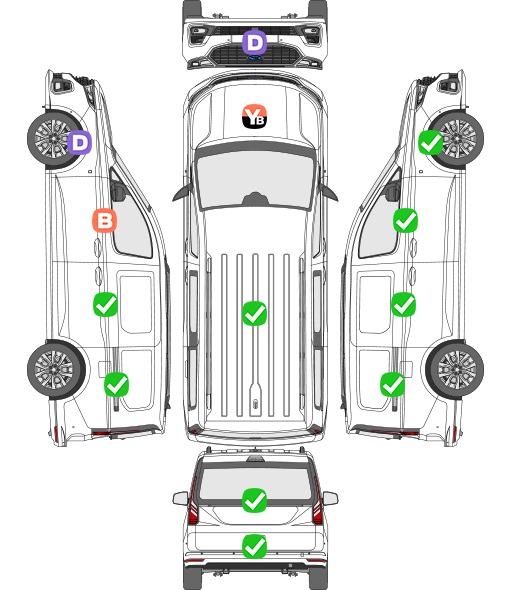 D

YB

D

B