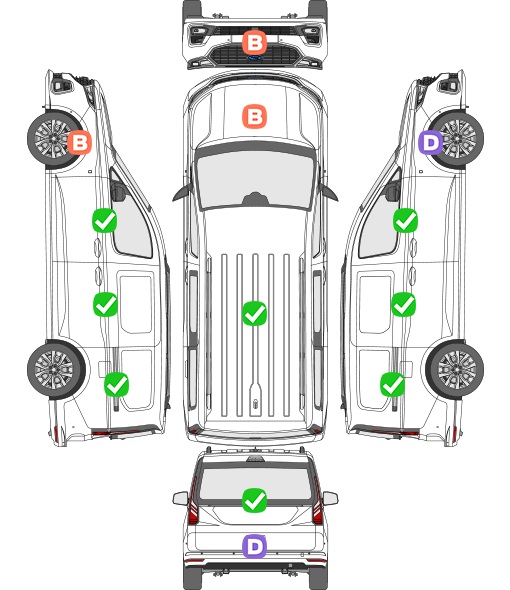 B
B
B
D
D