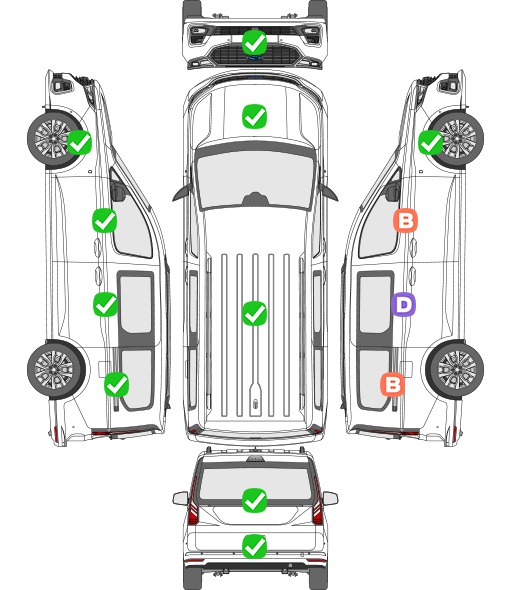 B

D

B