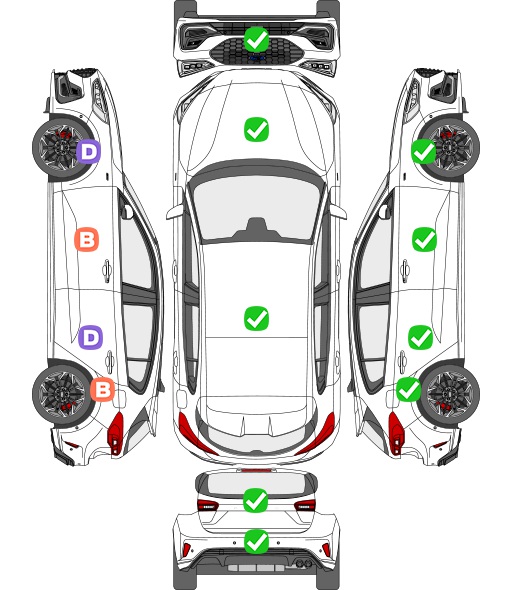 D
B
D
B