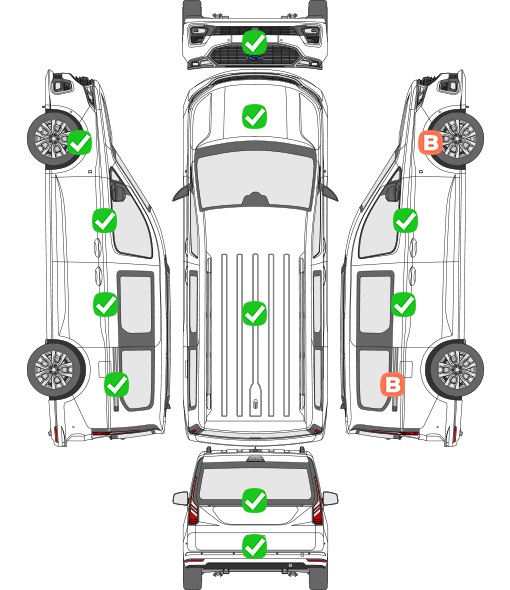 B

B