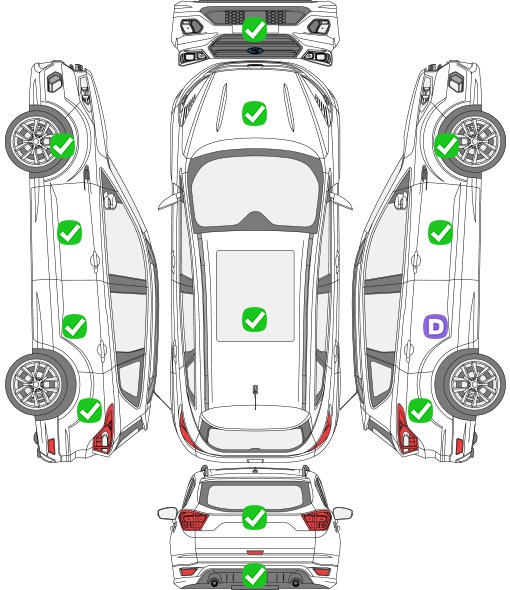 D