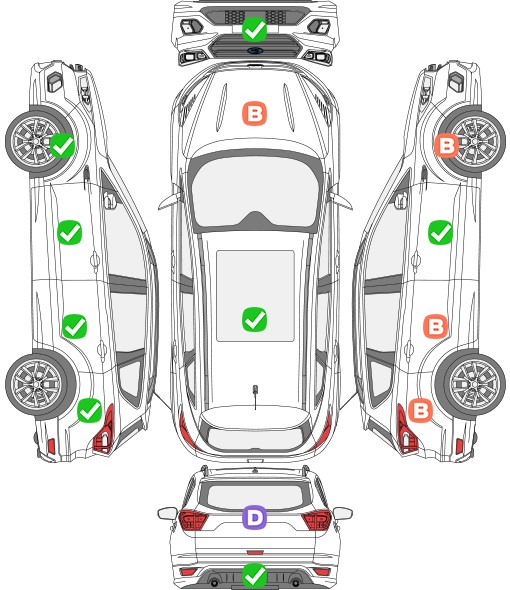 B

B

B

B

D