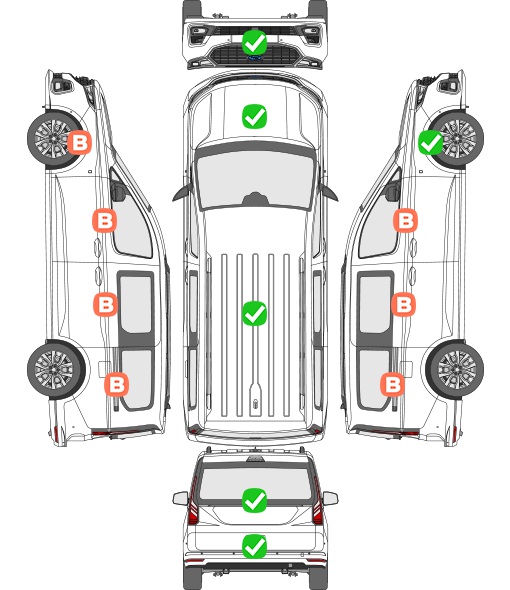 B
B
B
B
B
B
B