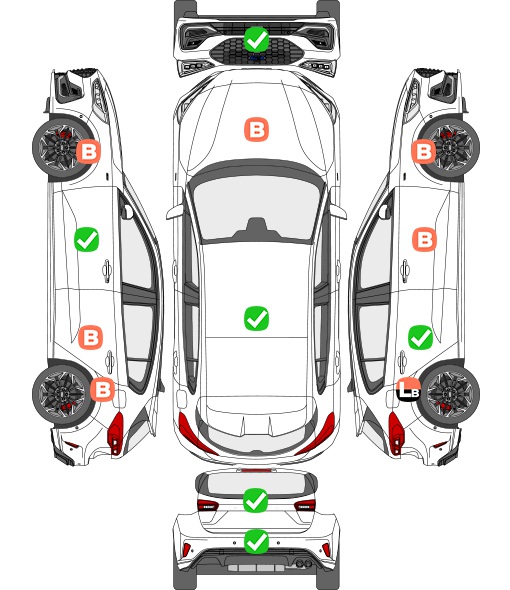 B

B

B

B

B

B

LB