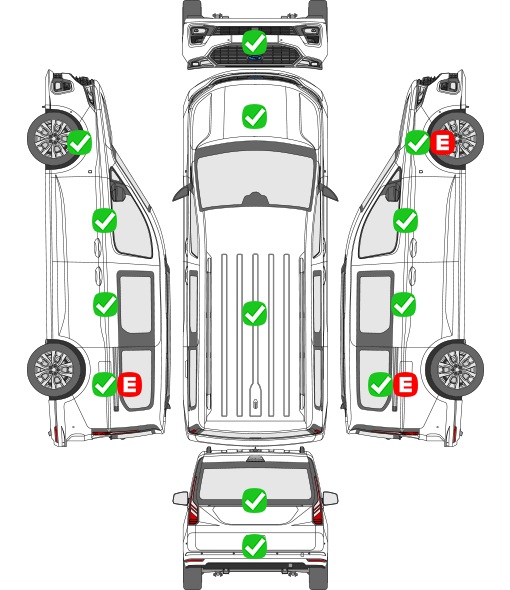 E

E

E