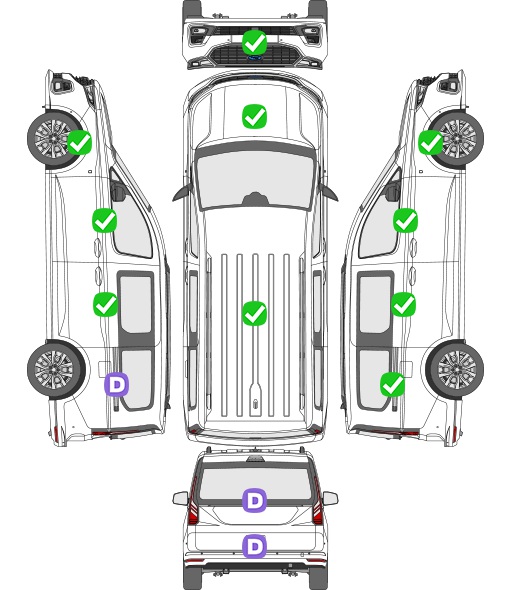 D

D

D