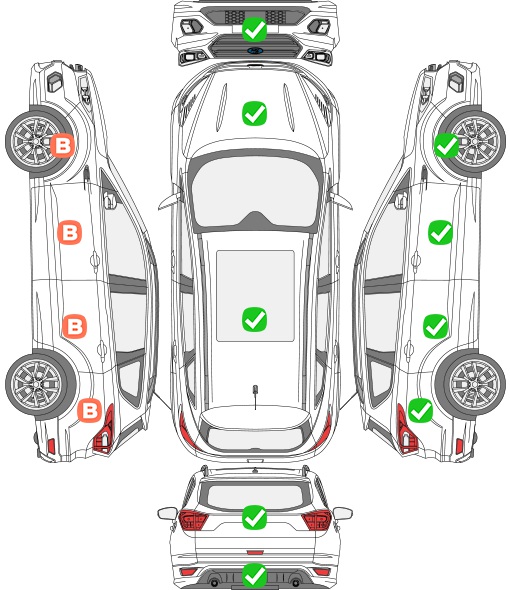 B

B

B

B