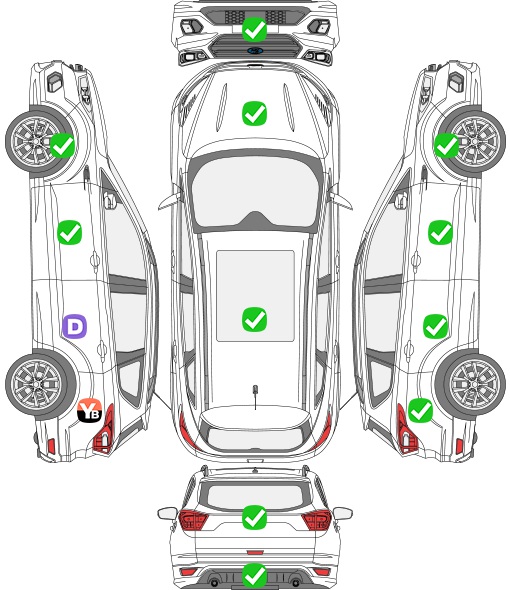 D

YB