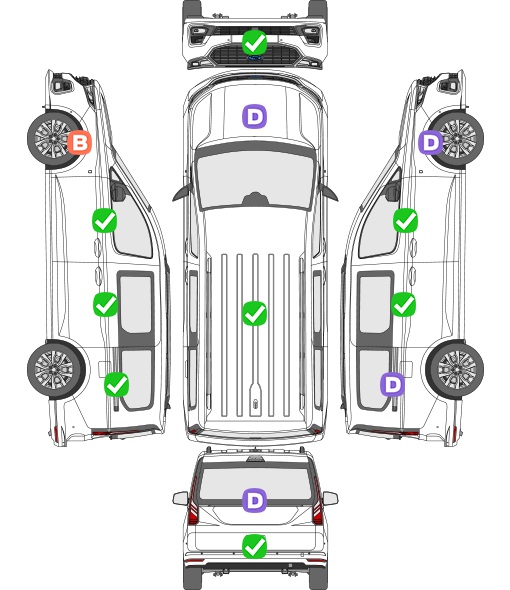 D
B
D
D
D