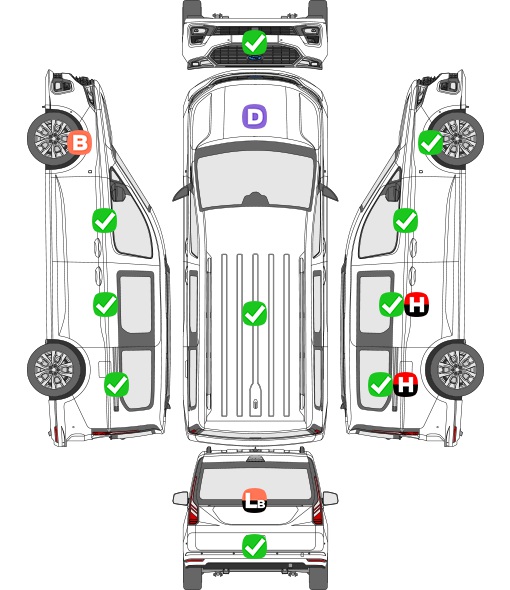 D

B

H

H

LB