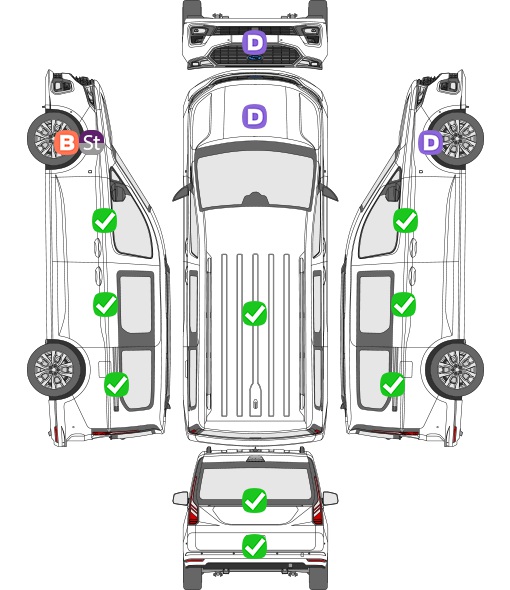 D
D
B St
D