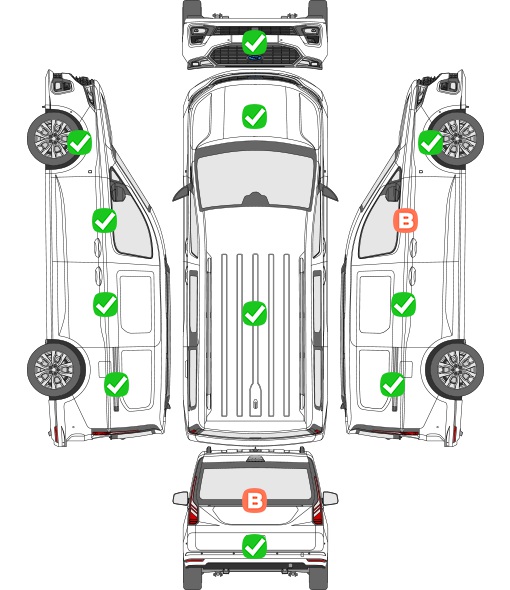 B

B