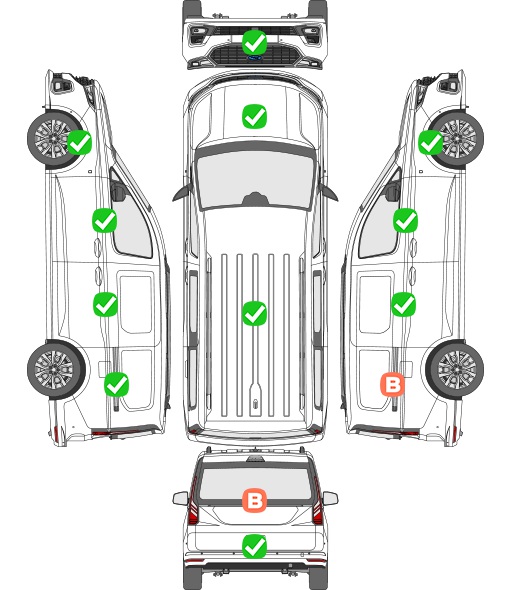 B

B