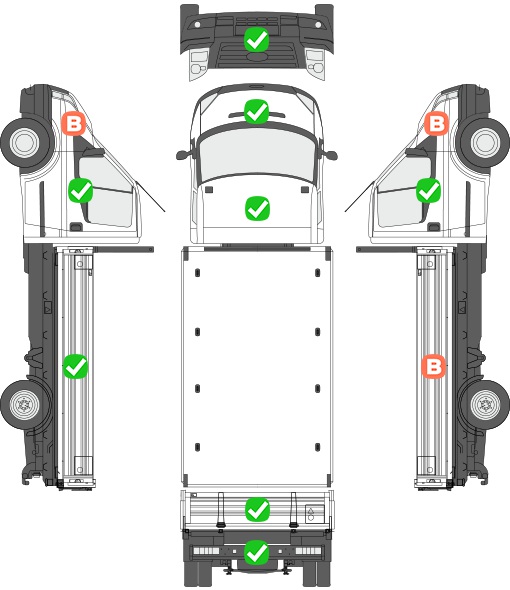 B
B
B