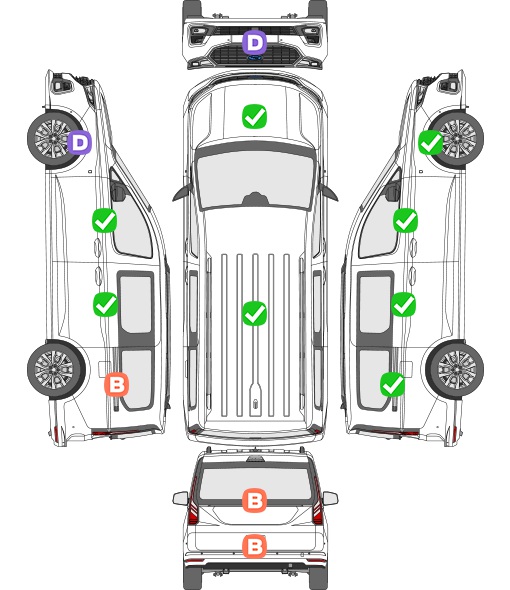 D
D
B
B
B