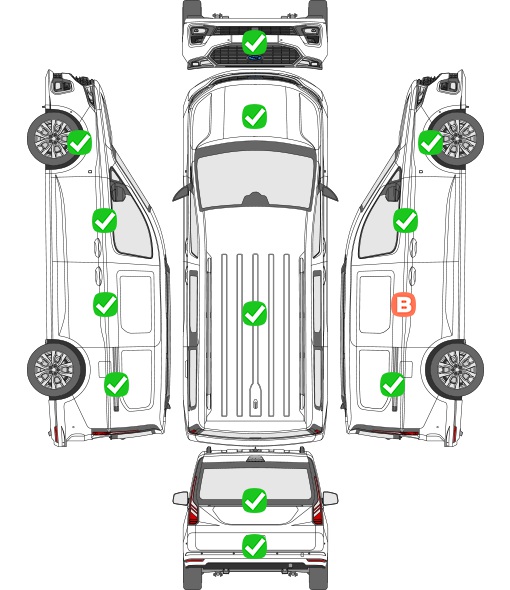 B