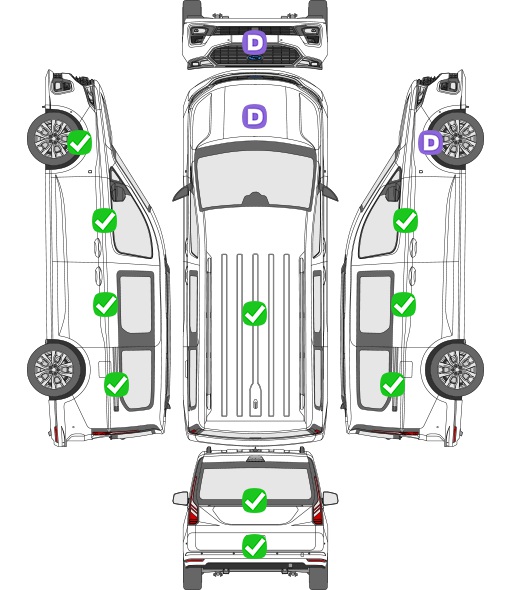 D

D

D