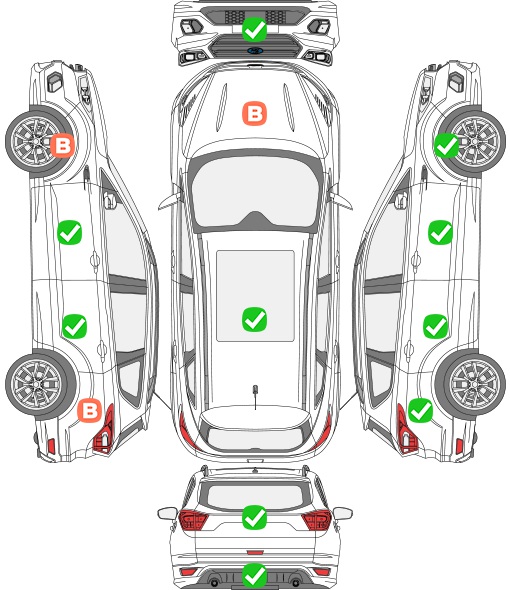 B

B

B