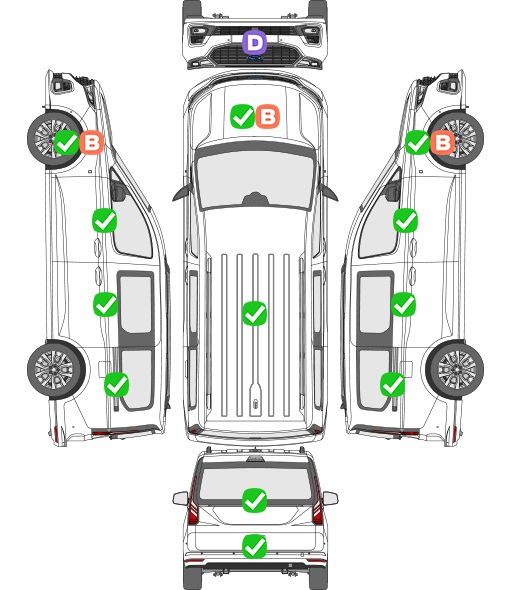 D

B

B

B