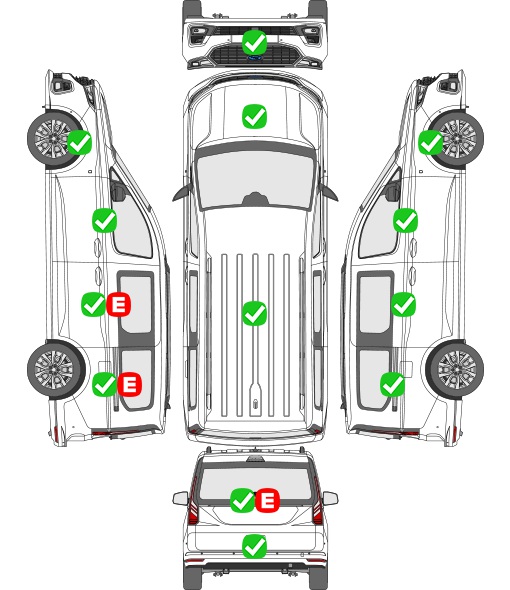 E

E

E