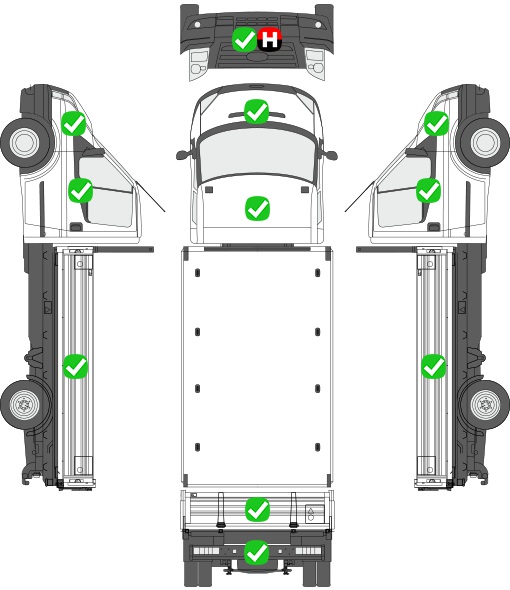 H