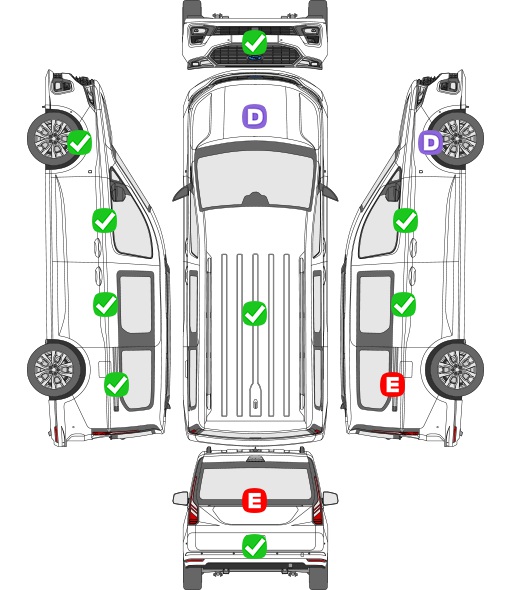 D
D
E
E