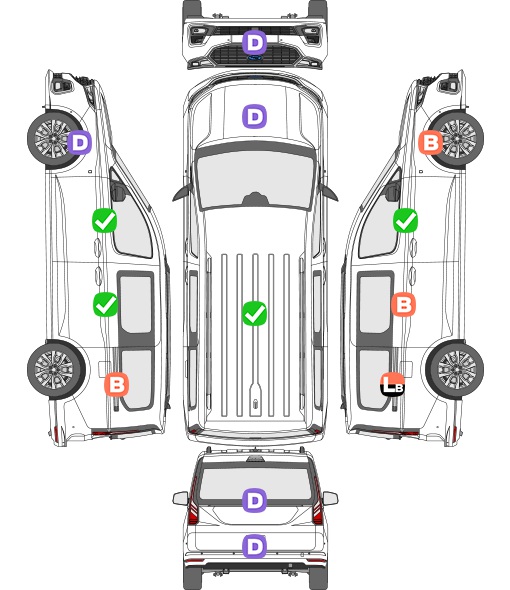 D

D

D

B

B

B

LB

D

D