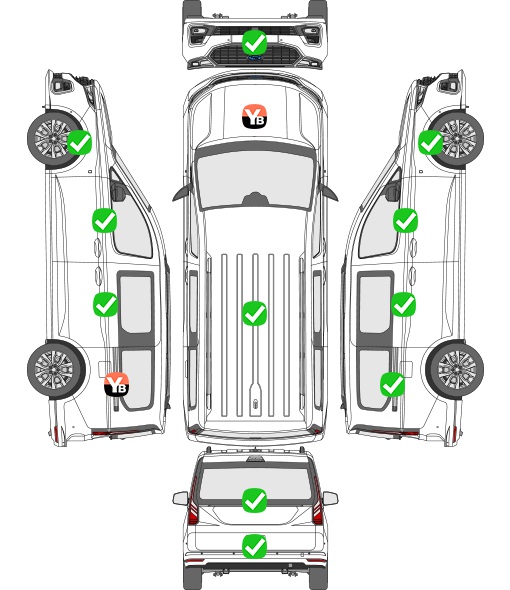 YB

YB