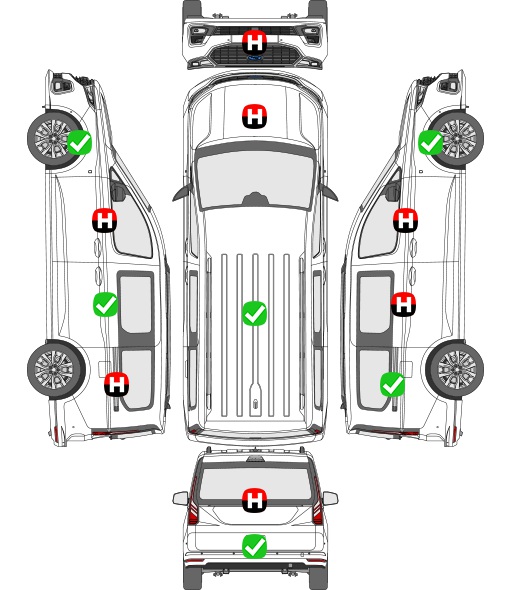 H

H

H

H

H

H

H