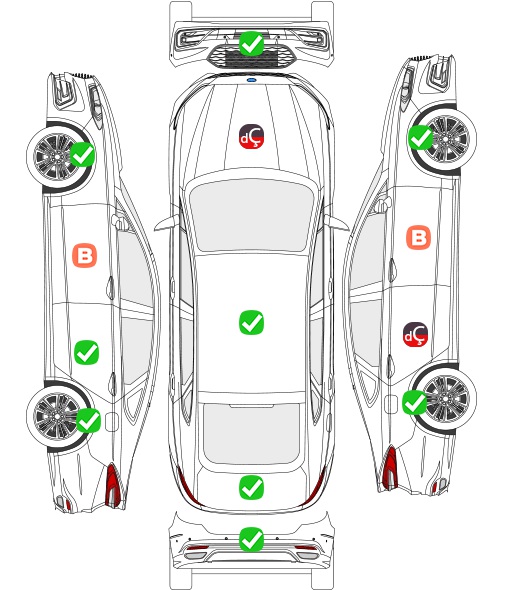 dÇ
B
B
dÇ