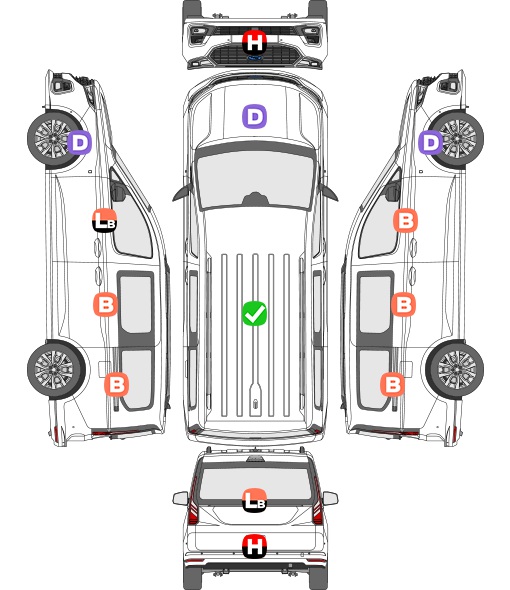 H
D
D
D
LB
B
B
B
B
B
LB
H