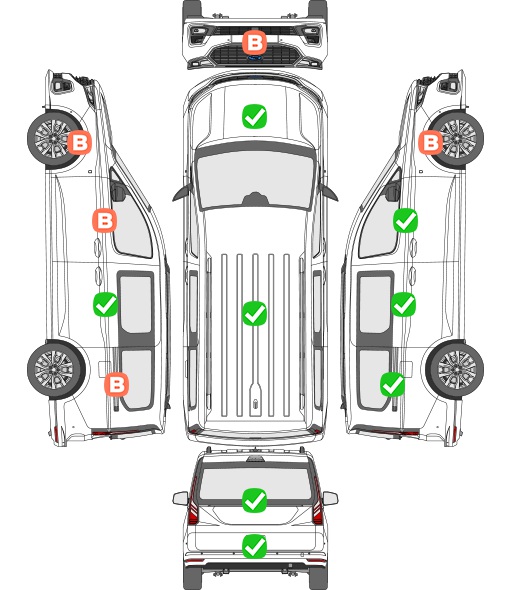 B
B
B
B
B