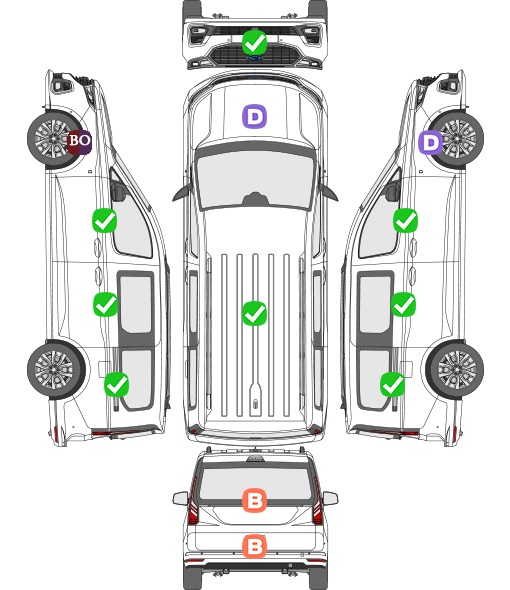 D
BO
D
B
B