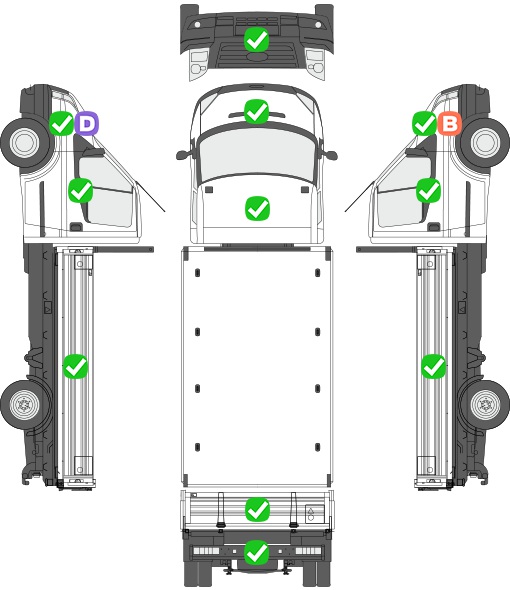 D
B