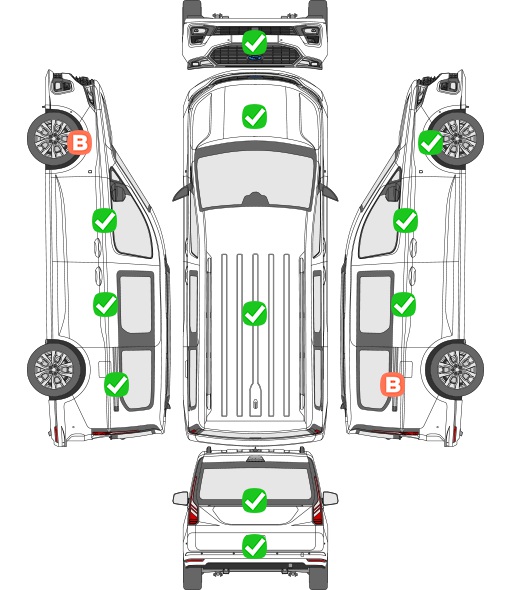 B

B