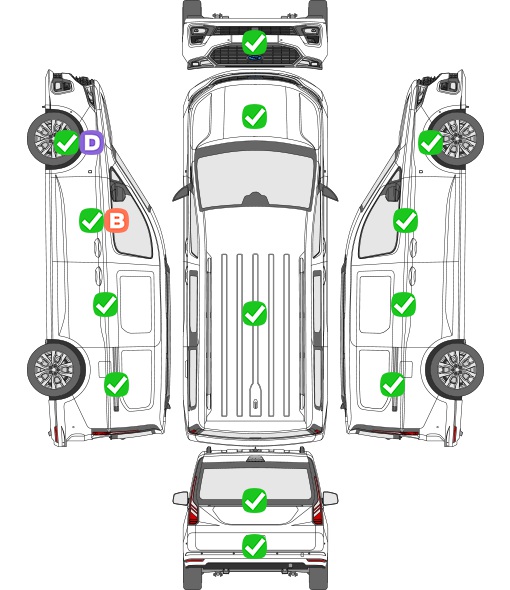 D

B