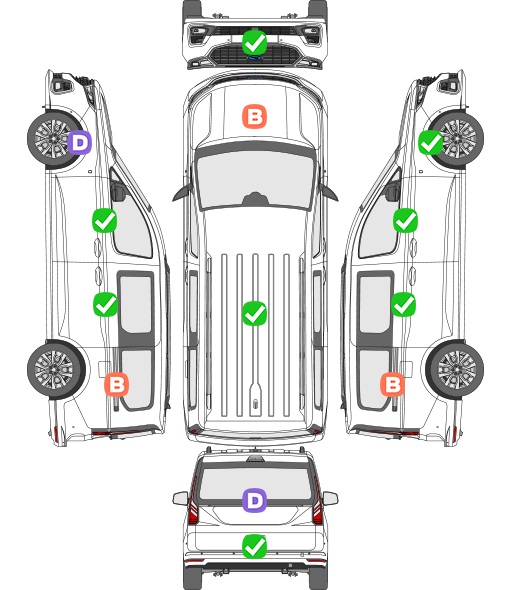 B

D

B

B

D