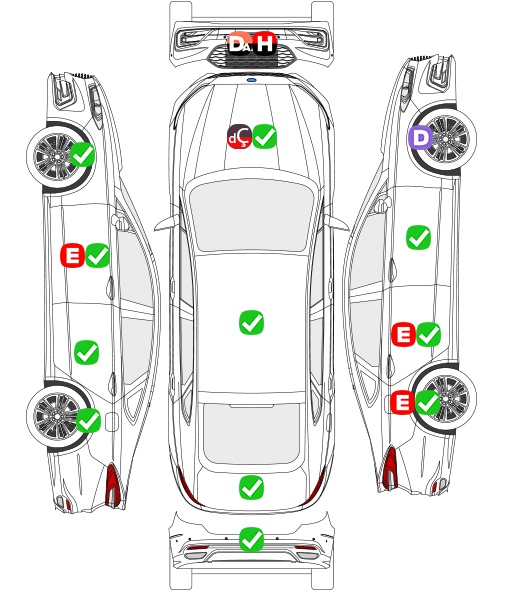 DA H
dÇ
D
E
E
E