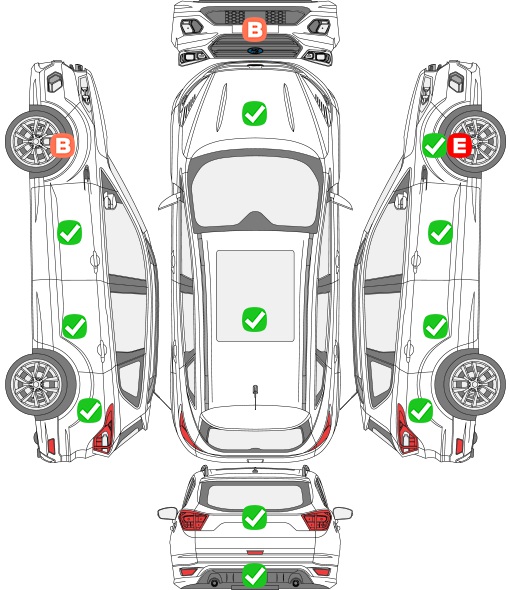 B
B
E